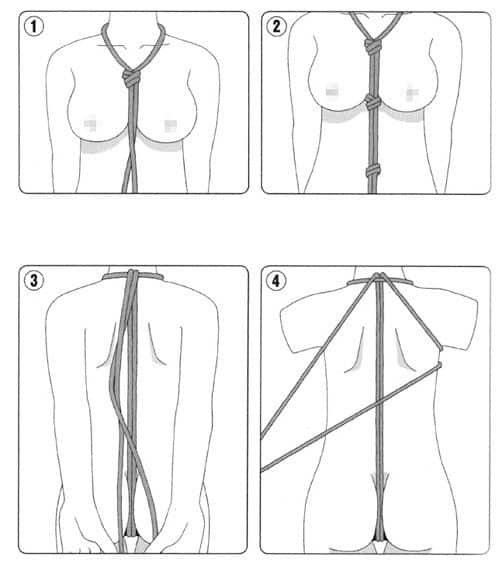 1

2

3

4